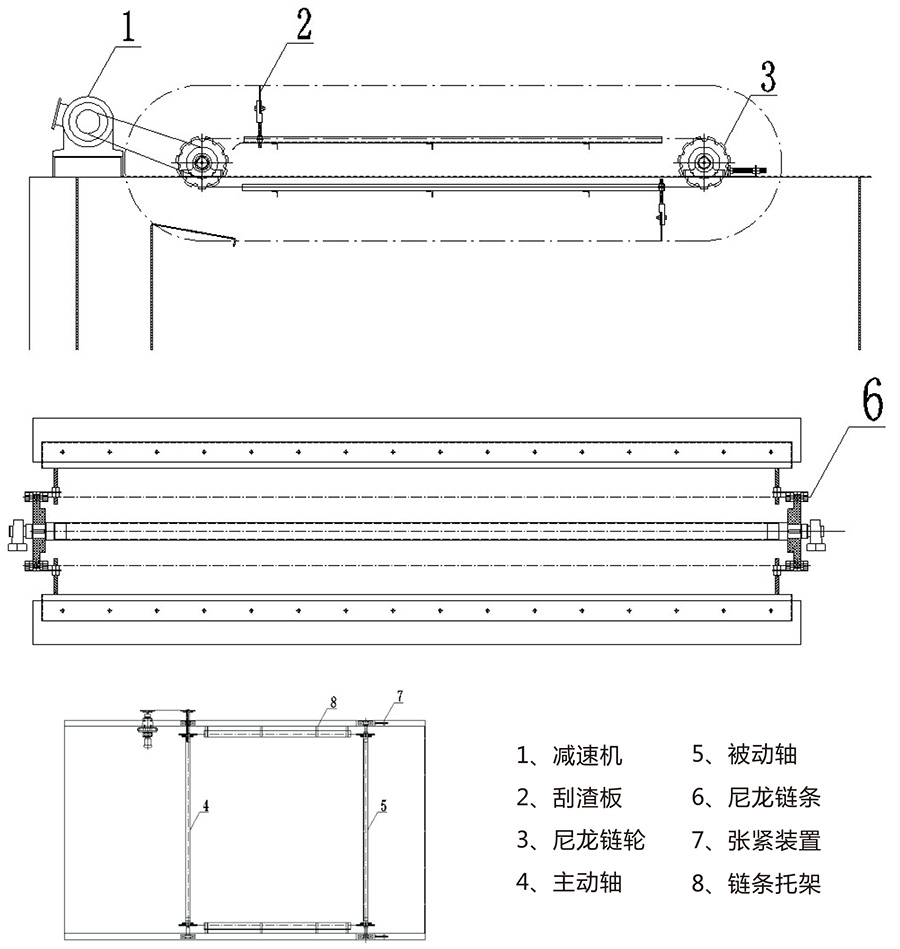 1
2
3
6
8
7
4
5

1、减速机
2、刮渣板
3、尼龙链轮
4、主动轴
5、被动轴
6、尼龙链条
7、张紧装置
8、链条托架